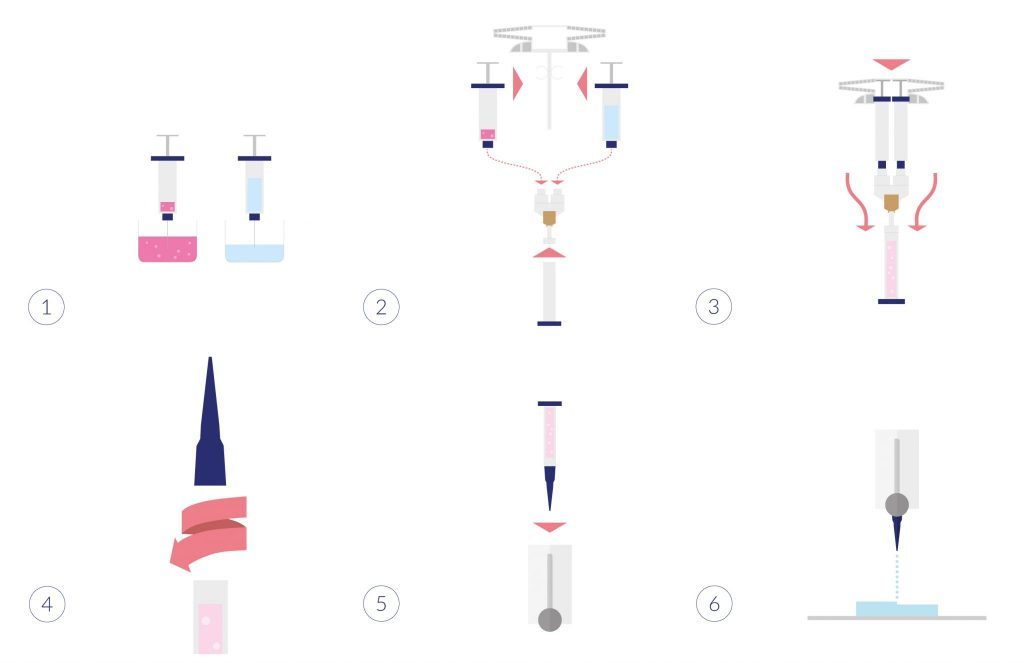 1

2

3

4

5

6